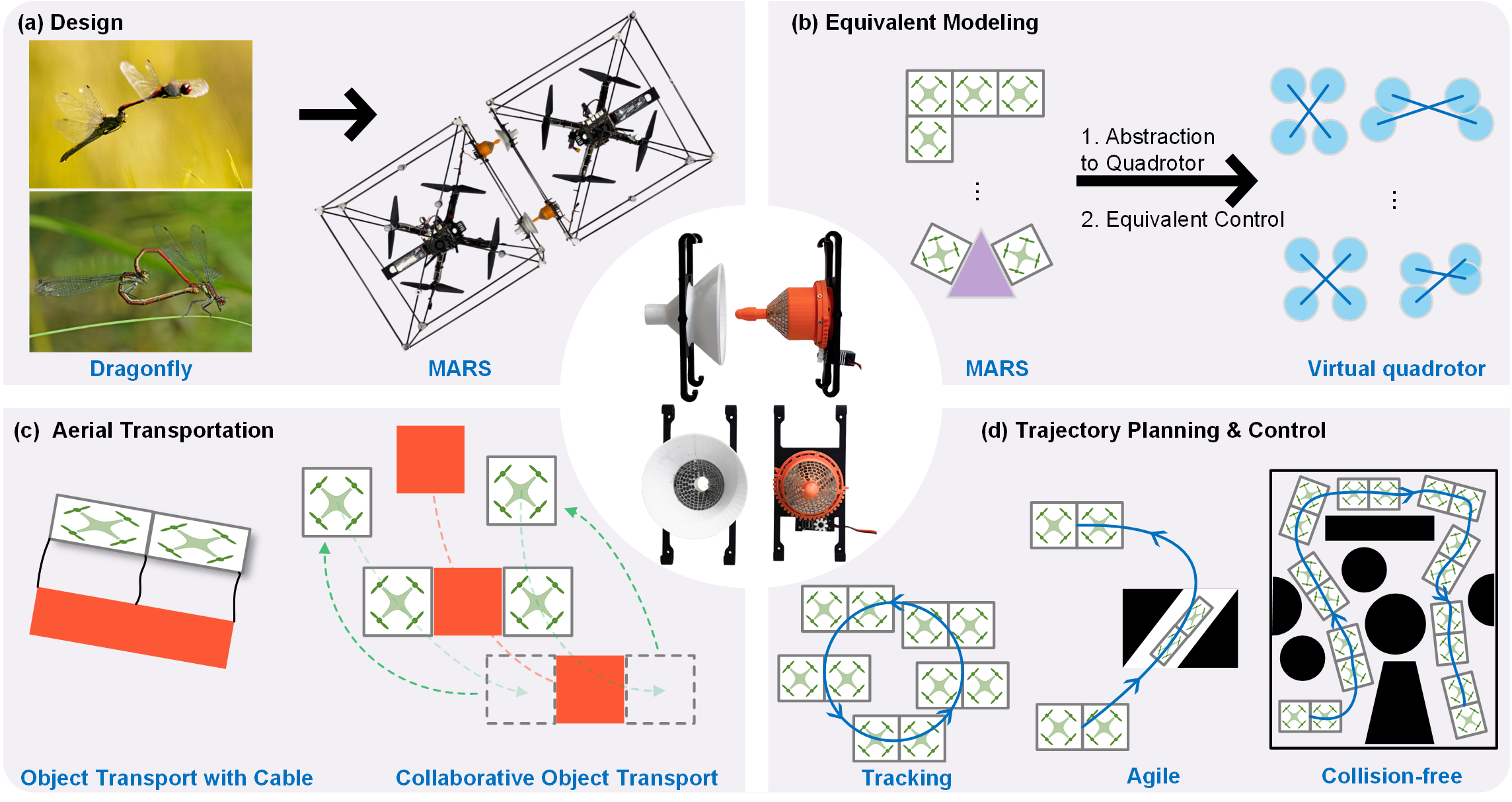 (a) Design

Dragonfly

MARS

(b) Equivalent Modeling

1. Abstraction to Quadrotor

2. Equivalent Control

MARS

Virtual quadrotor

(c) Aerial Transportation

Object Transport with Cable

Collaborative Object Transport

(d) Trajectory Planning & Control

Tracking

Agile

Collision-free